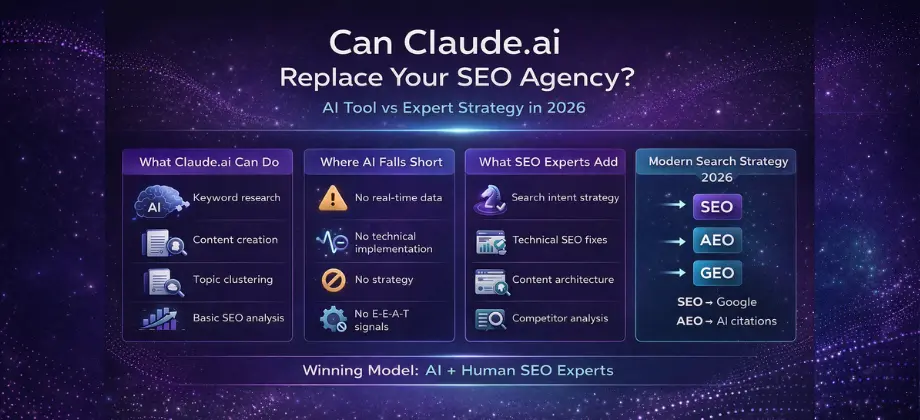 Can Claude.ai
Replace Your SEO Agency?

AI Tool vs Expert Strategy in 2026

What Claude.ai Can Do

AI Keyword research

Content creation

Topic clustering

Basic SEO analysis

Where AI Falls Short

No real-time data

No technical implementation

No strategy

No E-E-A-T signals

What SEO Experts Add

Search intent strategy

Technical SEO fixes

Content architecture

Competitor analysis

Modern Search Strategy 2026

SEO

AEO

GEO

SEO → Google

AEO → AI citations

Winning Model: AI + Human SEO Experts